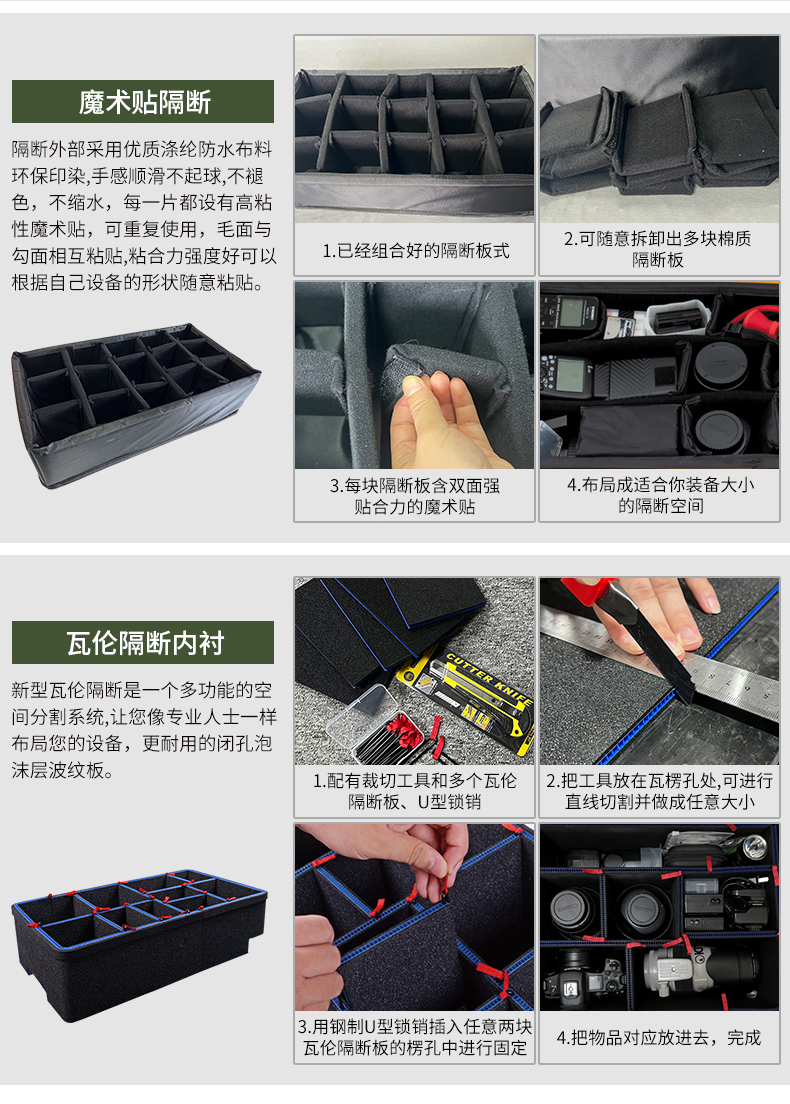 魔术贴隔断

隔断外部采用优质涤纶防水布料环保印染,手感顺滑不起球,不褪色，不缩水，每一片都设有高粘性魔术贴，可重复使用，毛面与勾面相互粘贴,粘合力强度好可以根据自己设备的形状随意粘贴。

1.已经组合好的隔断板式

2.可随意拆卸出多块棉质隔断板

3.每块隔断板含双面强贴合力的魔术贴

4.布局成适合你装备大小的隔断空间

瓦伦隔断内衬

新型瓦伦隔断是一个多功能的空间分割系统,让您像专业人士一样布局您的设备，更耐用的闭孔泡沫层波纹板。

CUTTER KNIFE

1.配有裁切工具和多个瓦伦隔断板、U型锁销

2.把工具放在瓦楞孔处,可进行直线切割并做成任意大小

3.用钢制U型锁销插入任意两块瓦伦隔断板的楞孔中进行固定

4.把物品对应放进去，完成