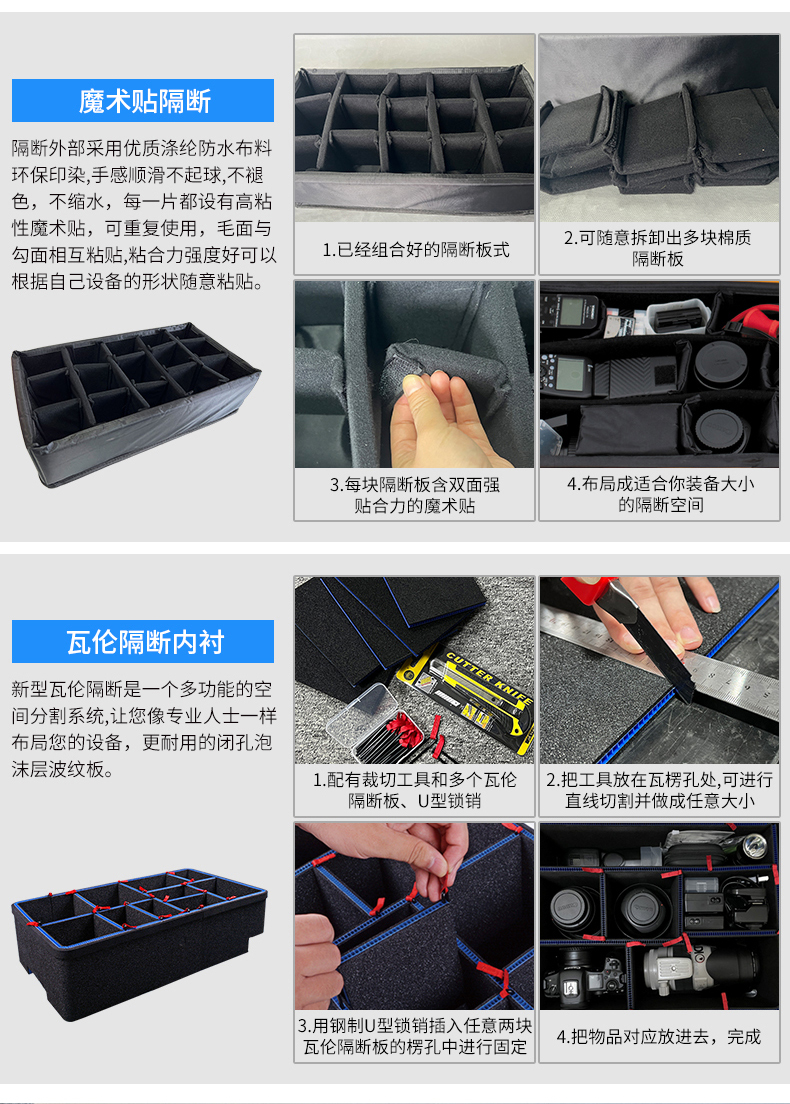 魔术贴隔断

隔断外部采用优质涤纶防水布料环保印染,手感顺滑不起球,不褪色，不缩水，每一片都设有高粘性魔术贴，可重复使用，毛面与勾面相互粘贴,粘合力强度好可以根据自己设备的形状随意粘贴。

1.已经组合好的隔断板式

2.可随意拆卸出多块棉质隔断板

3.每块隔断板含双面强贴合力的魔术贴

4.布局成适合你装备大小的隔断空间

瓦伦隔断内衬

新型瓦伦隔断是一个多功能的空间分割系统,让您像专业人士一样布局您的设备，更耐用的闭孔泡沫层波纹板。

CUTTER KNIFE

1.配有裁切工具和多个瓦伦隔断板、U型锁销

2.把工具放在瓦楞孔处,可进行直线切割并做成任意大小

3.用钢制U型锁销插入任意两块瓦伦隔断板的楞孔中进行固定

4.把物品对应放进去，完成