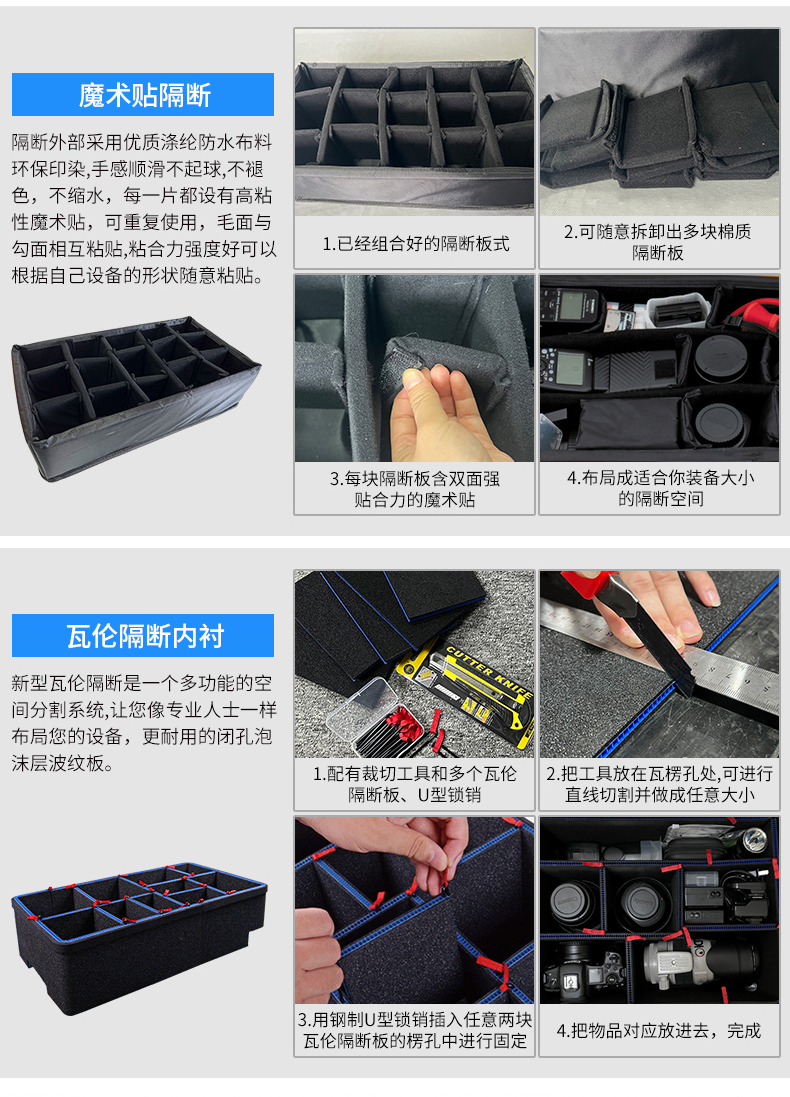 魔术贴隔断

隔断外部采用优质涤纶防水布料环保印染,手感顺滑不起球,不褪色，不缩水，每一片都设有高粘性魔术贴，可重复使用，毛面与勾面相互粘贴,粘合力强度好可以根据自己设备的形状随意粘贴。

1.已经组合好的隔断板式

2.可随意拆卸出多块棉质隔断板

3.每块隔断板含双面强贴合力的魔术贴

4.布局成适合你装备大小的隔断空间

瓦伦隔断内衬

新型瓦伦隔断是一个多功能的空间分割系统,让您像专业人士一样布局您的设备，更耐用的闭孔泡沫层波纹板。

CUTTER KNIFE

1.配有裁切工具和多个瓦伦隔断板、U型锁销

2.把工具放在瓦楞孔处,可进行直线切割并做成任意大小

3.用钢制U型锁销插入任意两块瓦伦隔断板的楞孔中进行固定

4.把物品对应放进去，完成