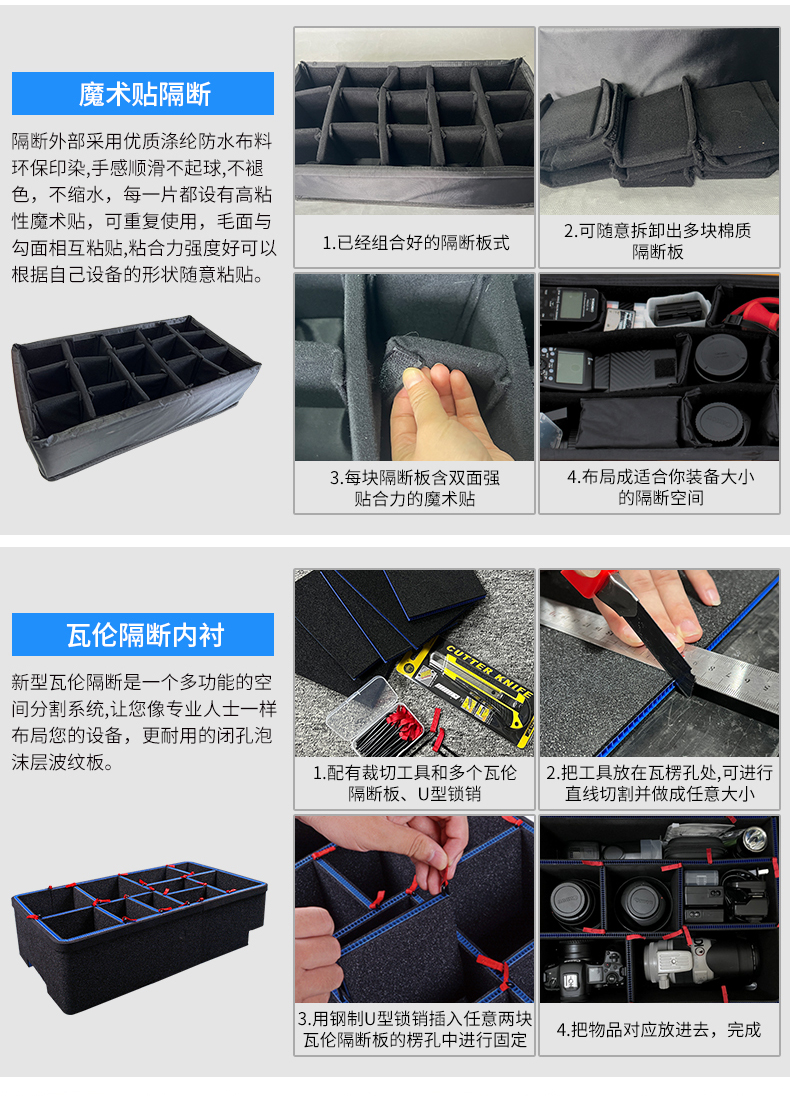 魔术贴隔断

隔断外部采用优质涤纶防水布料环保印染,手感顺滑不起球,不褪色，不缩水，每一片都设有高粘性魔术贴，可重复使用，毛面与勾面相互粘贴,粘合力强度好可以根据自己设备的形状随意粘贴。

1.已经组合好的隔断板式

2.可随意拆卸出多块棉质隔断板

3.每块隔断板含双面强贴合力的魔术贴

4.布局成适合你装备大小的隔断空间

瓦伦隔断内衬

新型瓦伦隔断是一个多功能的空间分割系统,让您像专业人士一样布局您的设备，更耐用的闭孔泡沫层波纹板。

CUTTER KNIFE

1.配有裁切工具和多个瓦伦隔断板、U型锁销

2.把工具放在瓦楞孔处,可进行直线切割并做成任意大小

3.用钢制U型锁销插入任意两块瓦伦隔断板的楞孔中进行固定

4.把物品对应放进去，完成