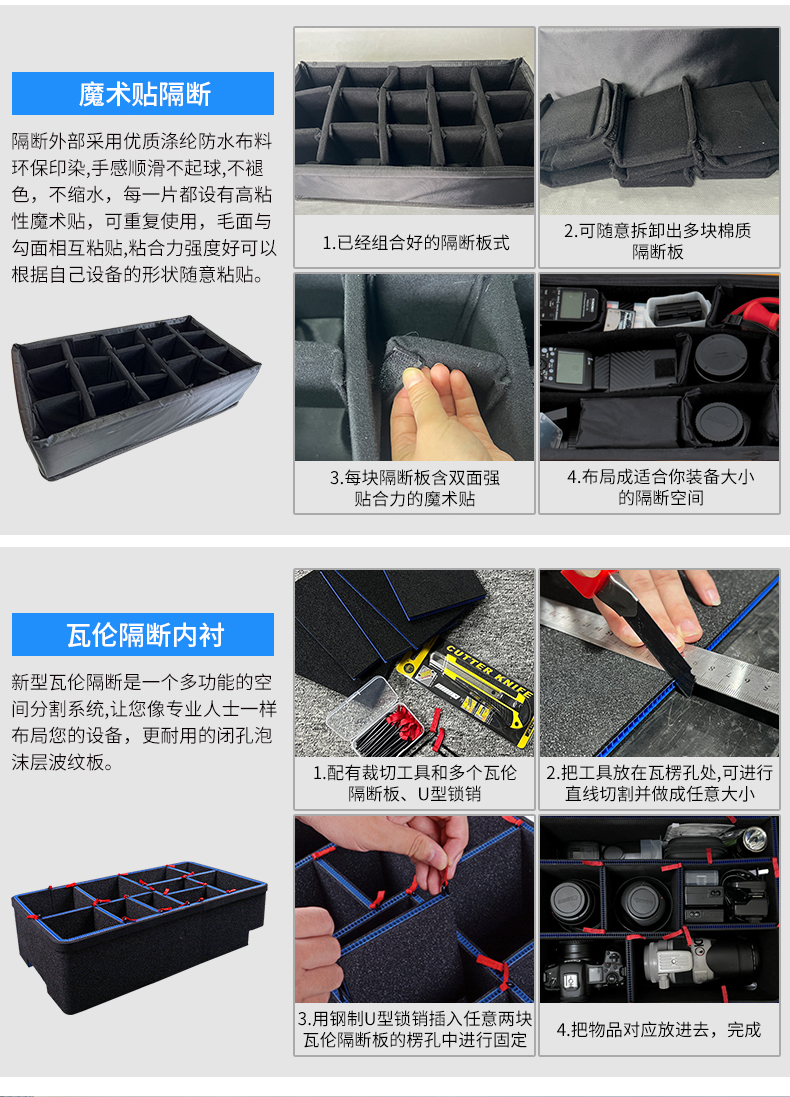 魔术贴隔断

隔断外部采用优质涤纶防水布料环保印染,手感顺滑不起球,不褪色，不缩水，每一片都设有高粘性魔术贴，可重复使用，毛面与勾面相互粘贴,粘合力强度好可以根据自己设备的形状随意粘贴。

1.已经组合好的隔断板式

2.可随意拆卸出多块棉质隔断板

3.每块隔断板含双面强贴合力的魔术贴

4.布局成适合你装备大小的隔断空间

瓦伦隔断内衬

新型瓦伦隔断是一个多功能的空间分割系统,让您像专业人士一样布局您的设备，更耐用的闭孔泡沫层波纹板。

CUTTER KNIFE

1.配有裁切工具和多个瓦伦隔断板、U型锁销

2.把工具放在瓦楞孔处,可进行直线切割并做成任意大小

3.用钢制U型锁销插入任意两块瓦伦隔断板的楞孔中进行固定

4.把物品对应放进去，完成