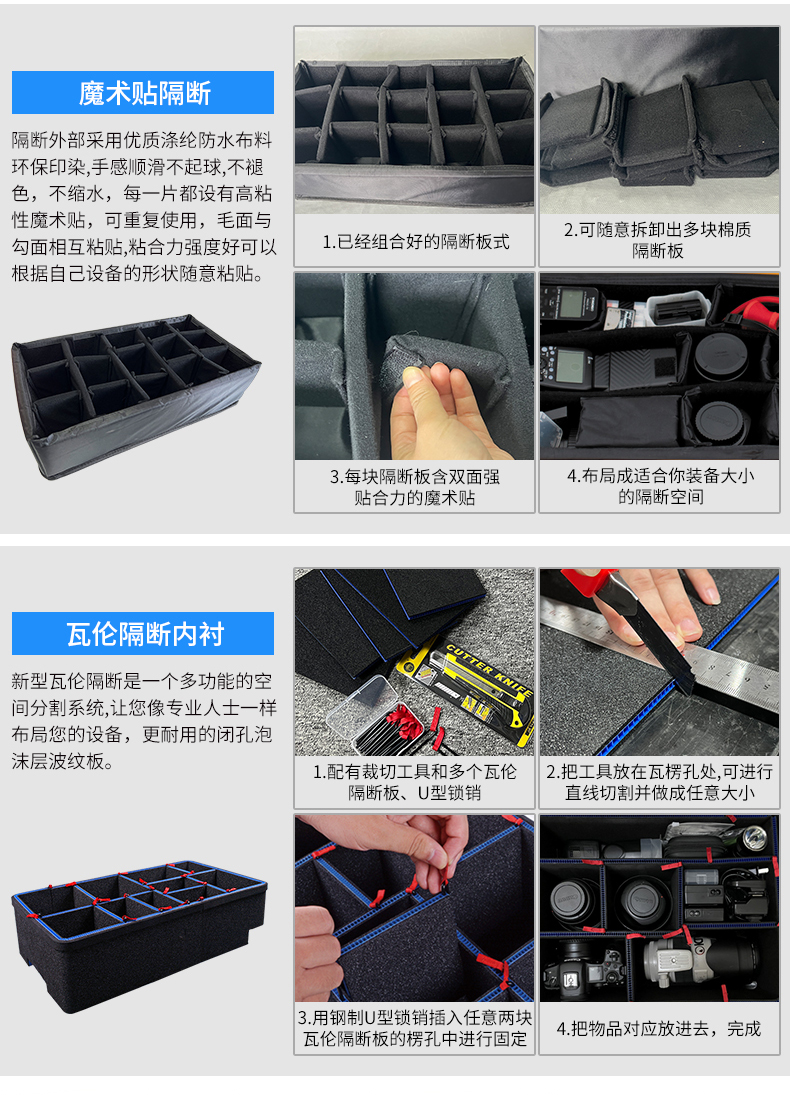 魔术贴隔断

隔断外部采用优质涤纶防水布料环保印染,手感顺滑不起球,不褪色，不缩水，每一片都设有高粘性魔术贴，可重复使用，毛面与勾面相互粘贴,粘合力强度好可以根据自己设备的形状随意粘贴。

1.已经组合好的隔断板式

2.可随意拆卸出多块棉质隔断板

3.每块隔断板含双面强贴合力的魔术贴

4.布局成适合你装备大小的隔断空间

瓦伦隔断内衬

新型瓦伦隔断是一个多功能的空间分割系统,让您像专业人士一样布局您的设备，更耐用的闭孔泡沫层波纹板。

CUTTER KNIFE

1.配有裁切工具和多个瓦伦隔断板、U型锁销

2.把工具放在瓦楞孔处,可进行直线切割并做成任意大小

3.用钢制U型锁销插入任意两块瓦伦隔断板的楞孔中进行固定

4.把物品对应放进去，完成