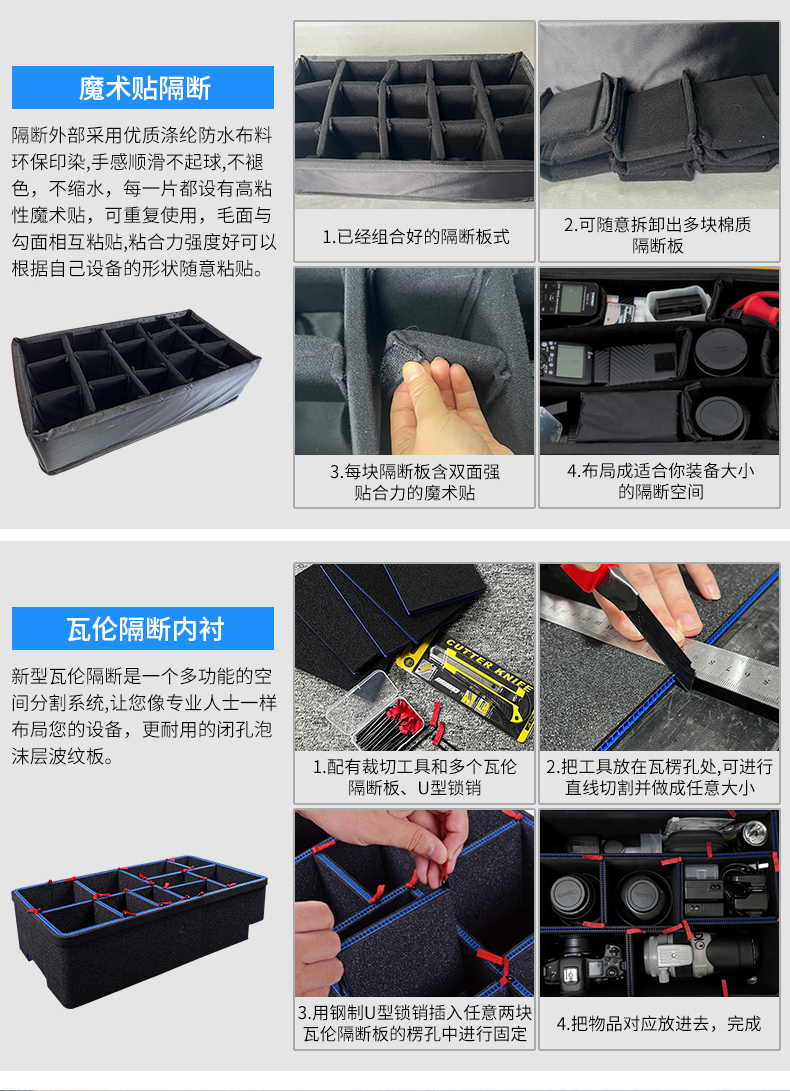 魔术贴隔断

隔断外部采用优质涤纶防水布料环保印染,手感顺滑不起球,不褪色，不缩水，每一片都设有高粘性魔术贴，可重复使用，毛面与勾面相互粘贴,粘合力强度好可以根据自己设备的形状随意粘贴。

1.已经组合好的隔断板式

2.可随意拆卸出多块棉质隔断板

3.每块隔断板含双面强贴合力的魔术贴

4.布局成适合你装备大小的隔断空间

瓦伦隔断内衬

新型瓦伦隔断是一个多功能的空间分割系统,让您像专业人士一样布局您的设备，更耐用的闭孔泡沫层波纹板。

CUTTER KNIFE

1.配有裁切工具和多个瓦伦隔断板、U型锁销

2.把工具放在瓦楞孔处,可进行直线切割并做成任意大小

3.用钢制U型锁销插入任意两块瓦伦隔断板的楞孔中进行固定

4.把物品对应放进去，完成