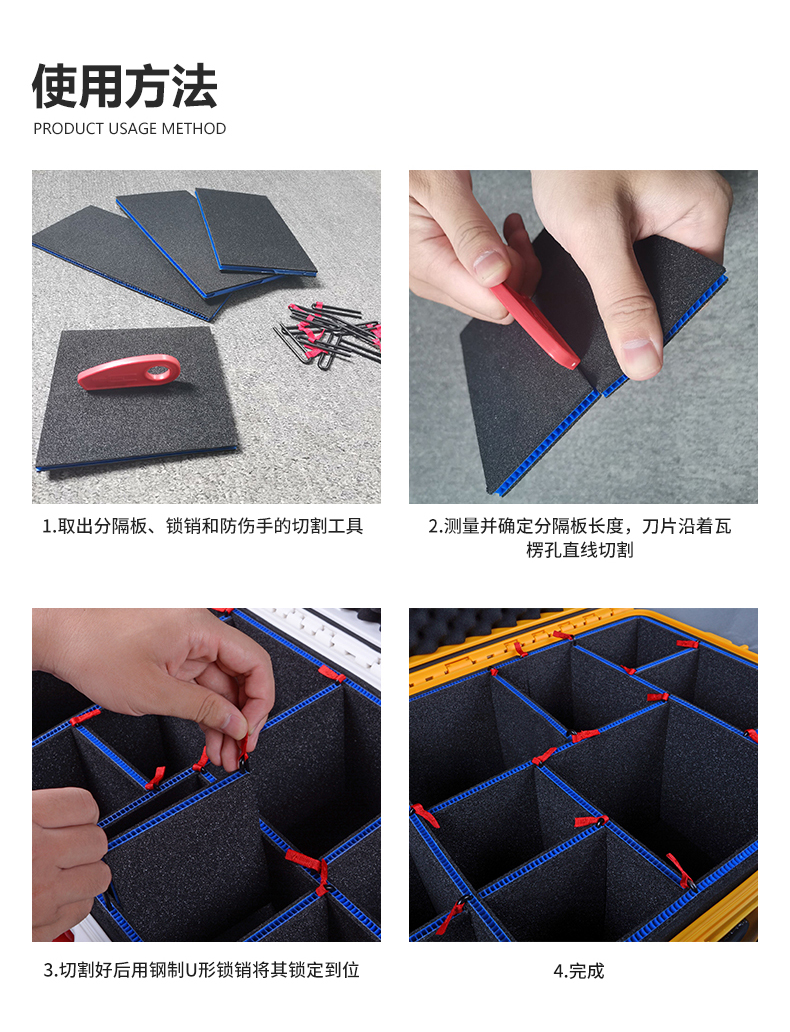 使用方法
PRODUCT USAGE METHOD

1.取出分隔板、锁销和防伤手的切割工具

2.测量并确定分隔板长度，刀片沿着瓦楞孔直线切割

3.切割好后用钢制U形锁销将其锁定到位

4.完成