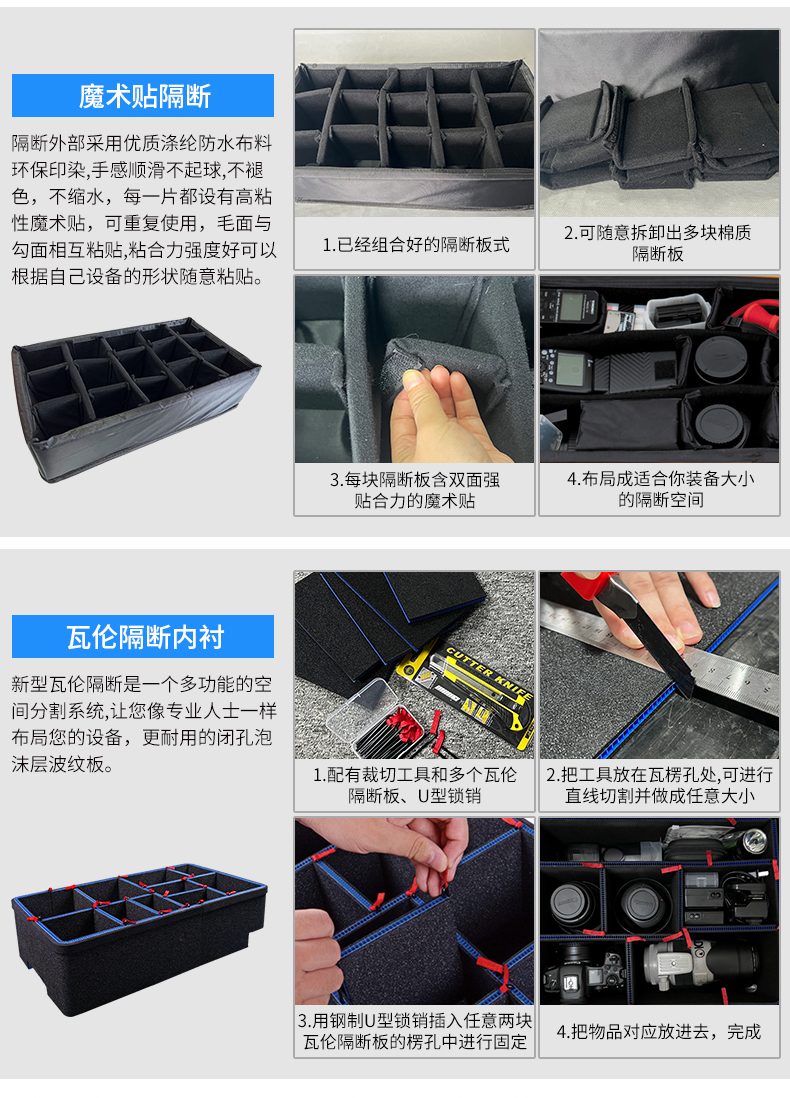 魔术贴隔断

隔断外部采用优质涤纶防水布料环保印染,手感顺滑不起球,不褪色，不缩水，每一片都设有高粘性魔术贴，可重复使用，毛面与勾面相互粘贴,粘合力强度好可以根据自己设备的形状随意粘贴。

1.已经组合好的隔断板式

2.可随意拆卸出多块棉质隔断板

3.每块隔断板含双面强贴合力的魔术贴

4.布局成适合你装备大小的隔断空间

瓦伦隔断内衬

新型瓦伦隔断是一个多功能的空间分割系统,让您像专业人士一样布局您的设备，更耐用的闭孔泡沫层波纹板。

CUTTER KNIFE

1.配有裁切工具和多个瓦伦隔断板、U型锁销

2.把工具放在瓦楞孔处,可进行直线切割并做成任意大小

3.用钢制U型锁销插入任意两块瓦伦隔断板的楞孔中进行固定

4.把物品对应放进去，完成